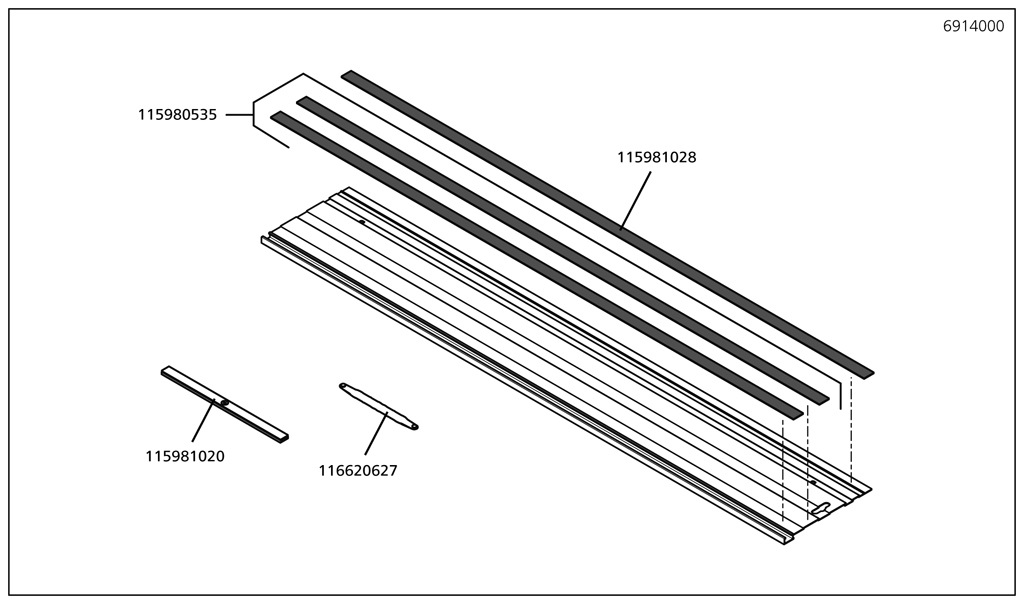 6914000

115980535

115981028

115981020

116620627