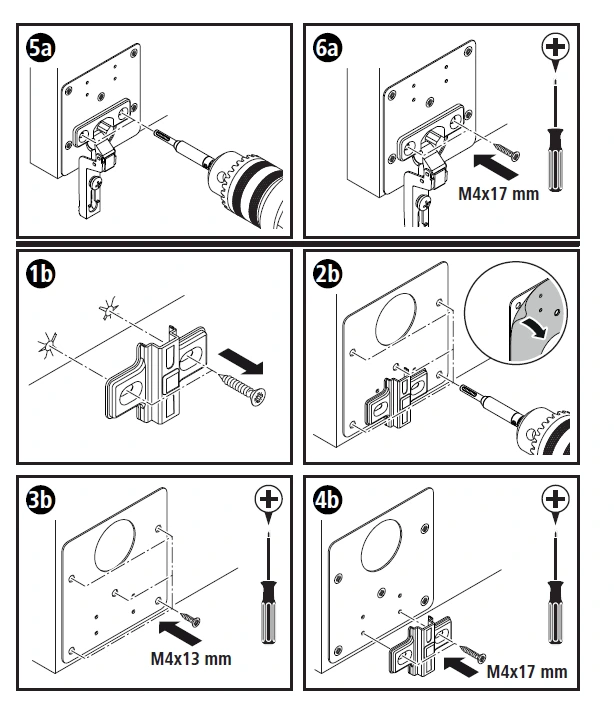 5a

6a

M4x17 mm

1b

2b

3b

M4x13 mm

4b

M4x17 mm