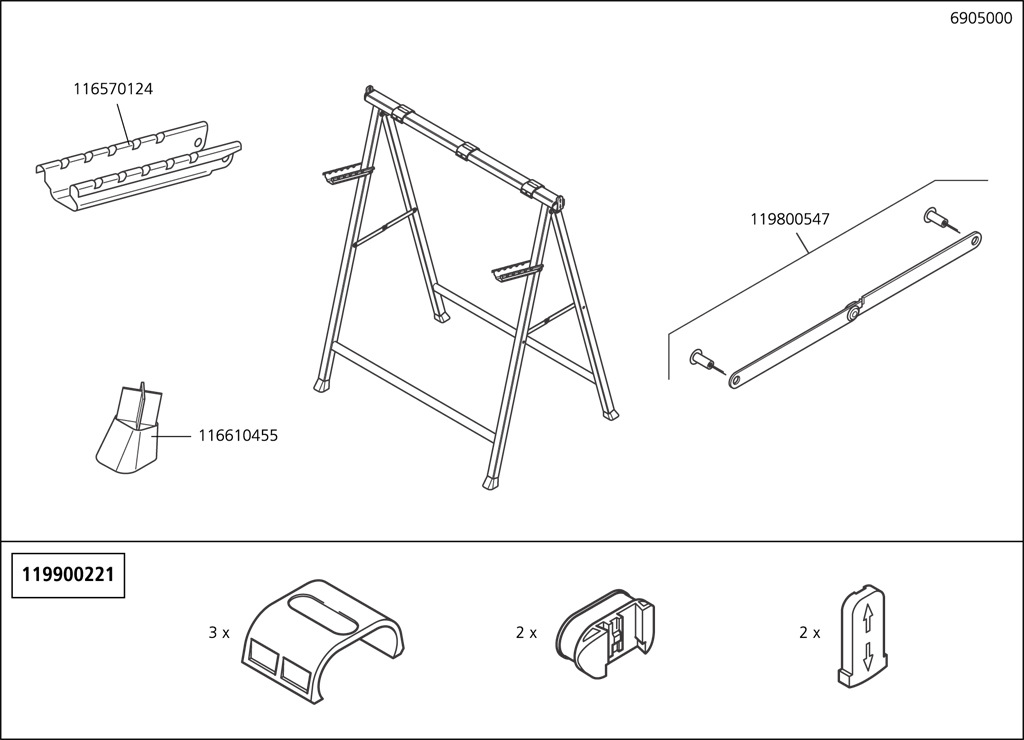 6905000

116570124

119800547

116610455

119900221

3 x

2 x

2 x