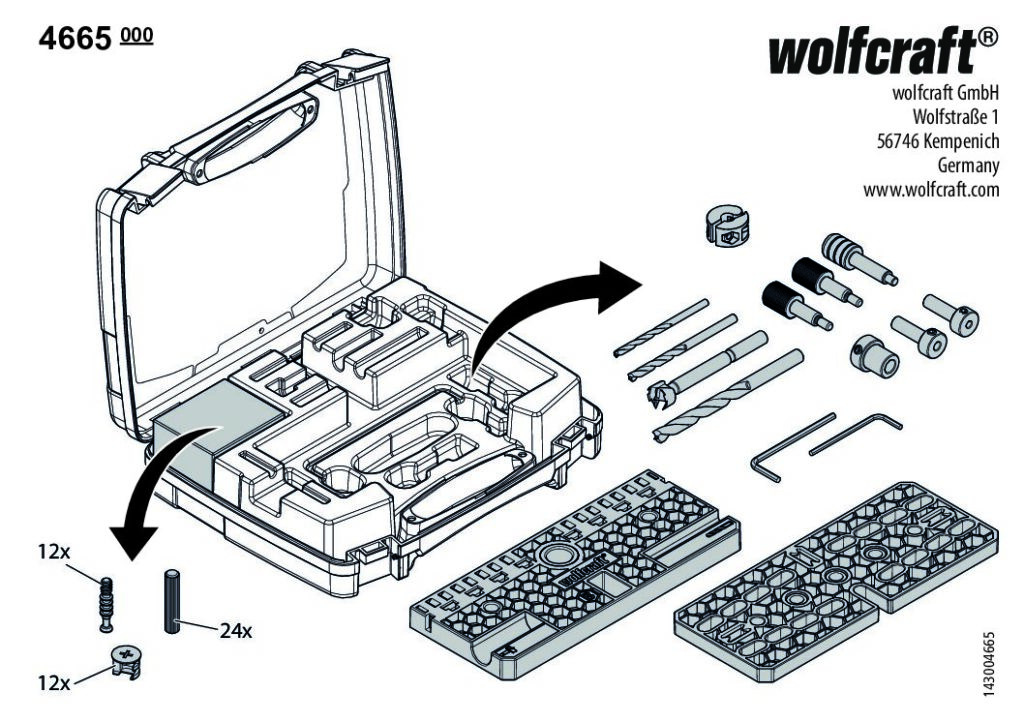 4665 000

wolfcraft®
wolfcraft GmbH
Wolfstraße 1
56746 Kempenich
Germany
www.wolfcraft.com

12x

24x

12x

wolfcraft

143004665