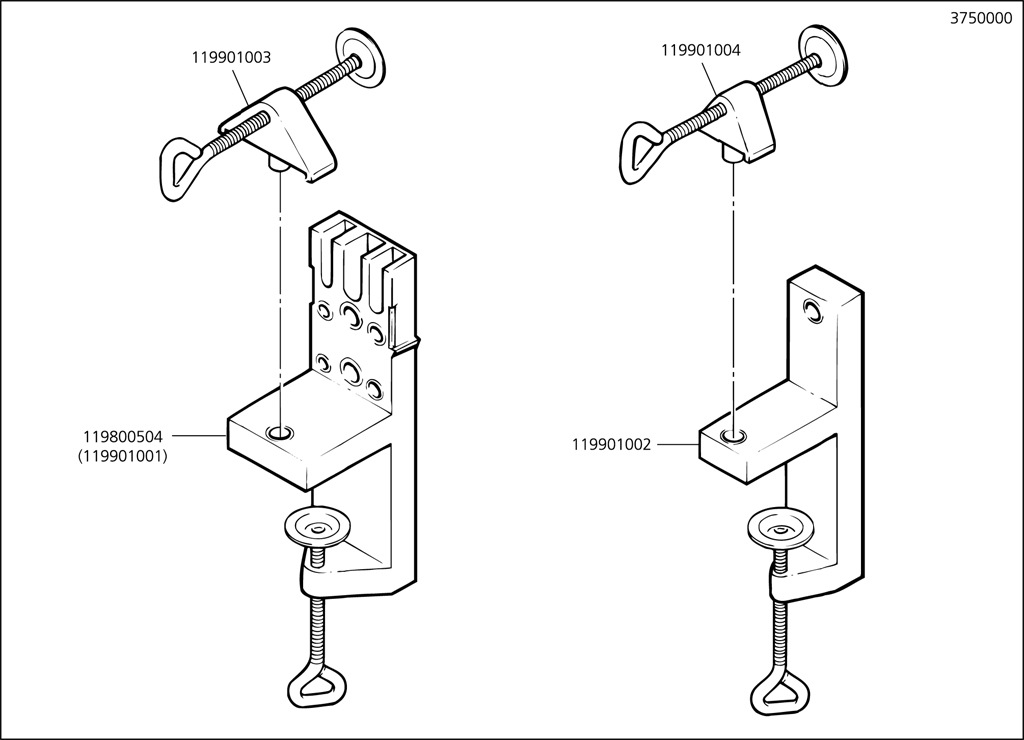 3750000

119901003

119901004

119800504
(119901001)

119901002