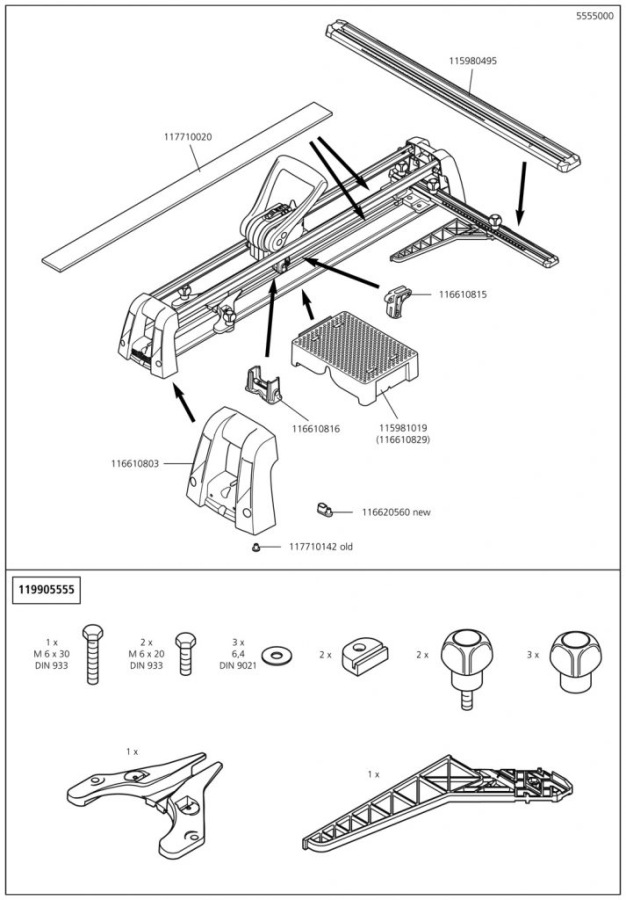 5555000

115980495

117710020

116610815

116610816

115981019
(116610829)

116610803

116620560 new

117710142 old

119905555

1 x
M 6 x 30
DIN 933

2 x
M 6 x 20
DIN 933

3 x
6,4
DIN 9021

2 x

2 x

3 x

1 x

1 x