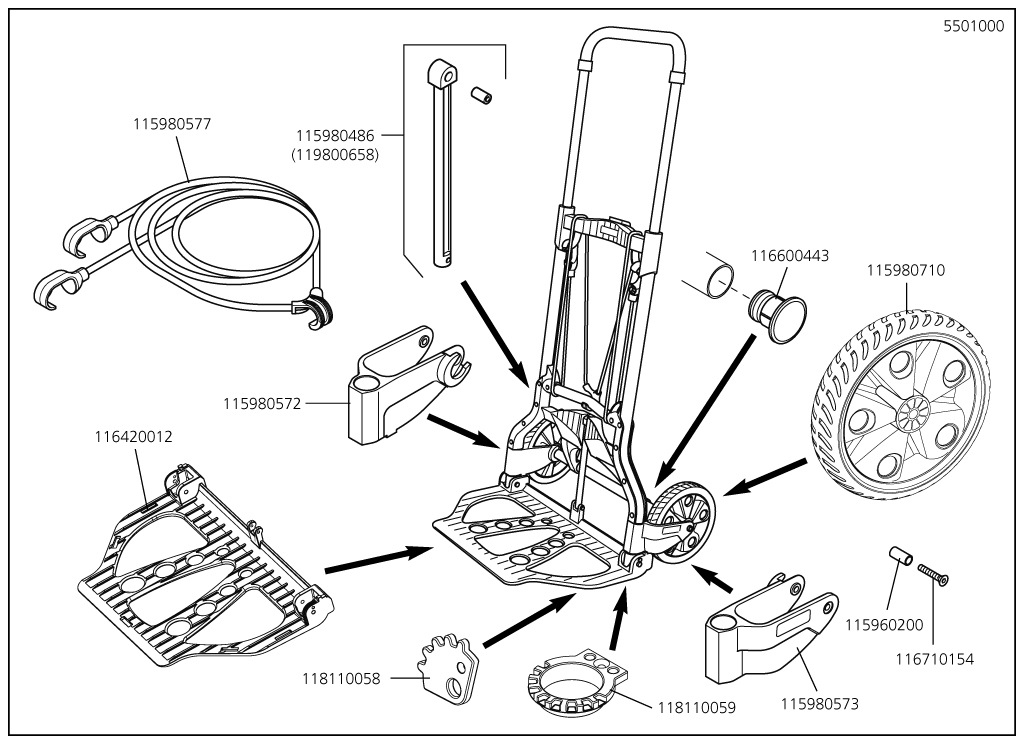 5501000

115980577

115980486
(119800658)

116600443

115980710

115980572

116420012

115960200

116710154

118110058

118110059

115980573