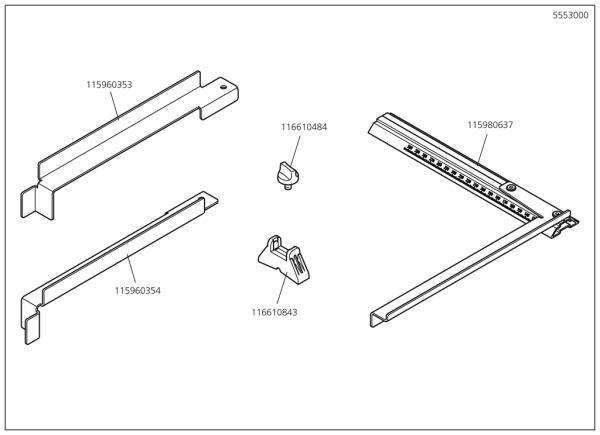 5553000

115960353

116610484

115980637

115960354

116610843