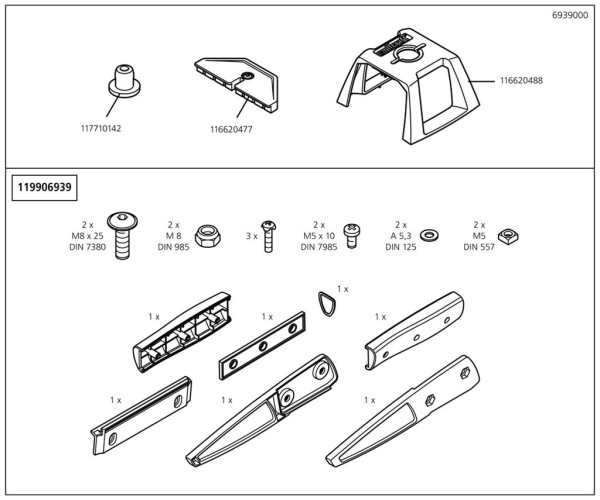 6939000

117710142

116620477

116620488

119906939

2 x
M8 x 25
DIN 7380

2 x
M 8
DIN 985

3 x

2 x
M5 x 10
DIN 7985

2 x
A 5,3
DIN 125

2 x
M5
DIN 557

1 x

1 x

1 x

1 x

1 x

1 x

1 x