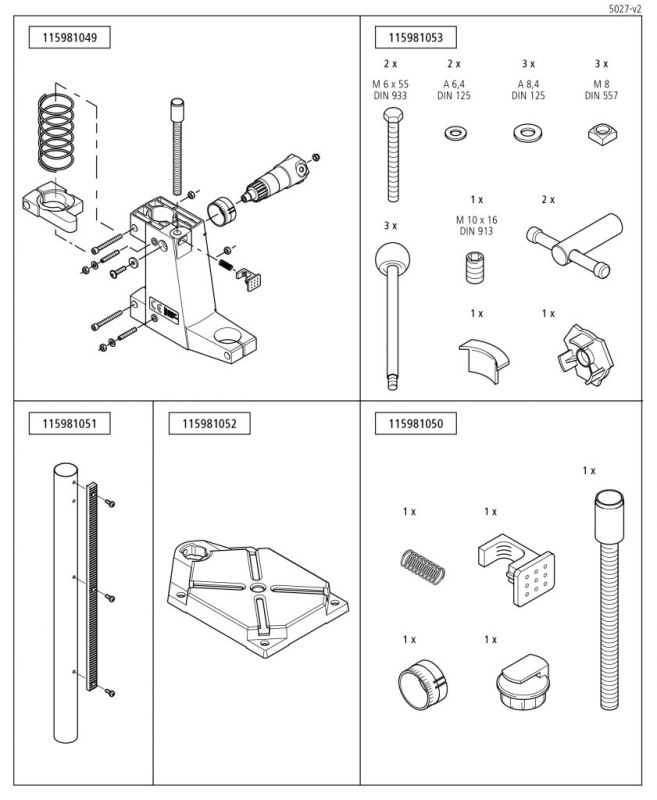 5027-v2

115981049

115981053

2 x
M 6 x 55
DIN 933

2 x
A 6,4
DIN 125

3 x
A 8,4
DIN 125

3 x
M 8
DIN 557

3 x

1 x
M 10 x 16
DIN 913

2 x

1 x

1 x

115981051

115981052

115981050

1 x

1 x

1 x

1 x

1 x