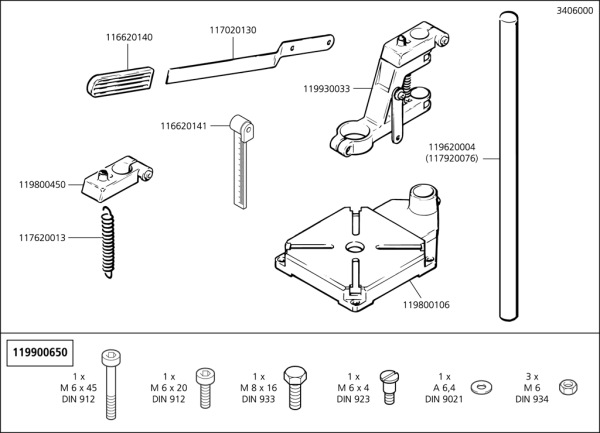 3406000

116620140
117020130
119930033
116620141
119620004
(117920076)
119800450
117620013
119800106

119900650

1 x
M 6 x 45
DIN 912

1 x
M 6 x 20
DIN 912

1 x
M 8 x 16
DIN 933

1 x
M 6 x 4
DIN 923

1 x
A 6,4
DIN 9021

3 x
M 6
DIN 934