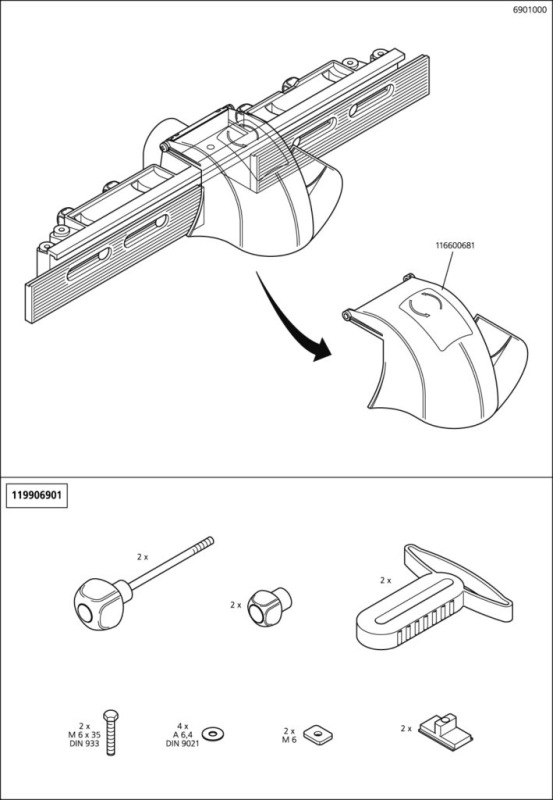 6901000

116600681

119906901

2 x

2 x

2 x

2 x
M 6 x 35
DIN 933

4 x
A 6,4
DIN 9021

2 x
M 6

2 x