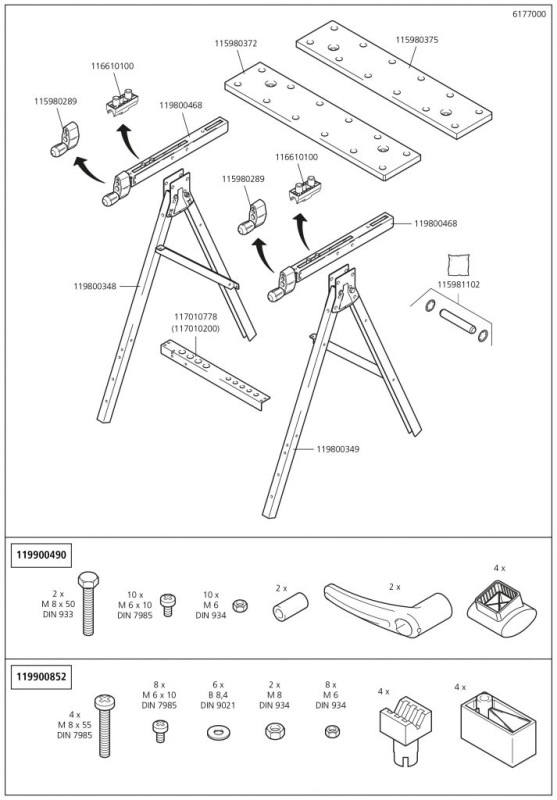 6177000

115980372

115980375

116610100

115980289

119800468

116610100

115980289

119800468

119800348

115981102

117010778
(117010200)

119800349

119900490

2 x
M 8 x 50
DIN 933

10 x
M 6 x 10
DIN 7985

10 x
M 6
DIN 934

2 x

2 x

4 x

119900852

4 x
M 8 x 55
DIN 7985

8 x
M 6 x 10
DIN 7985

6 x
B 8,4
DIN 9021

2 x
M 8
DIN 934

8 x
M 6
DIN 934

4 x

4 x